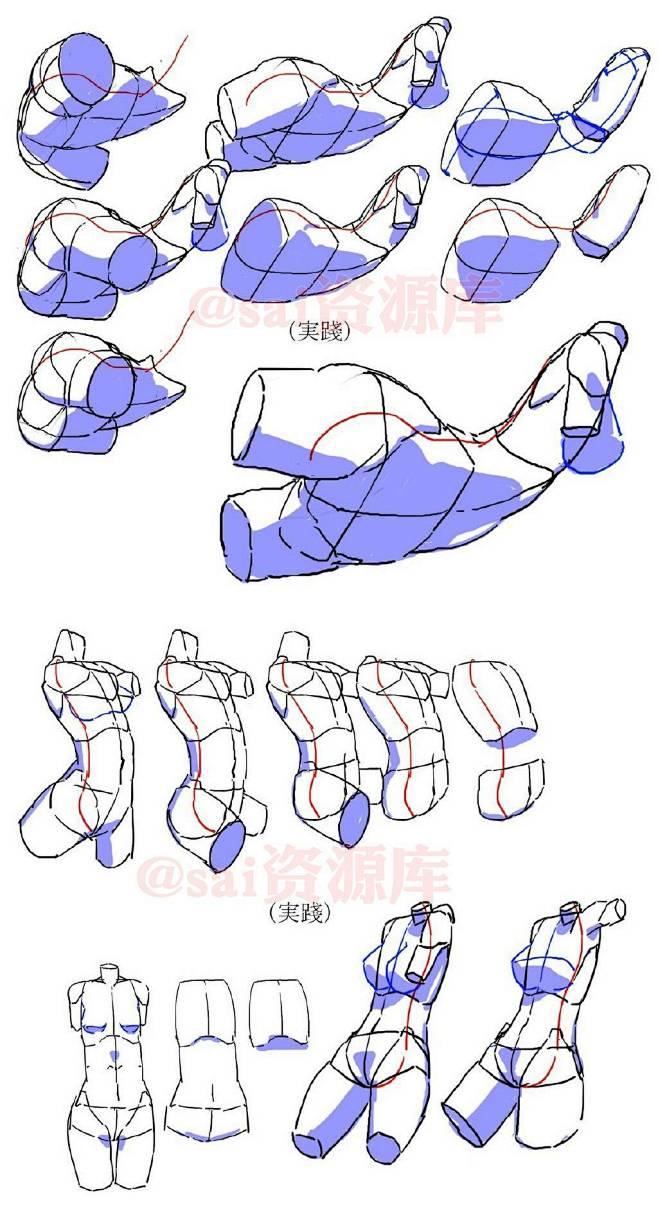 @sai资源库

(実践)

@sai资源库

(実践)