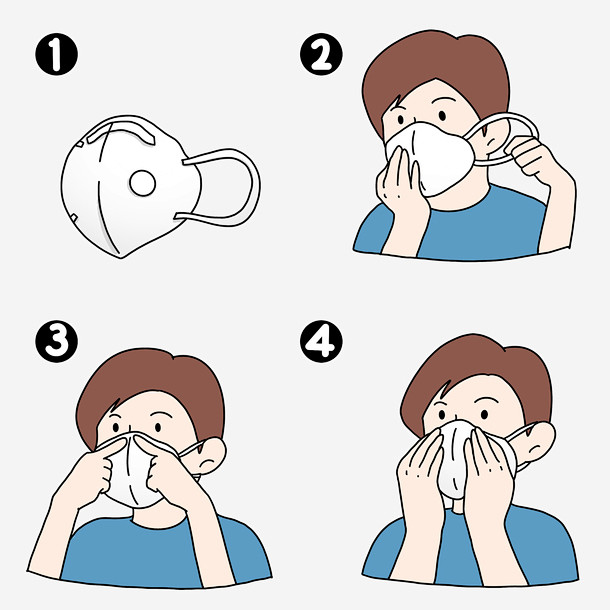 1

2

3

4