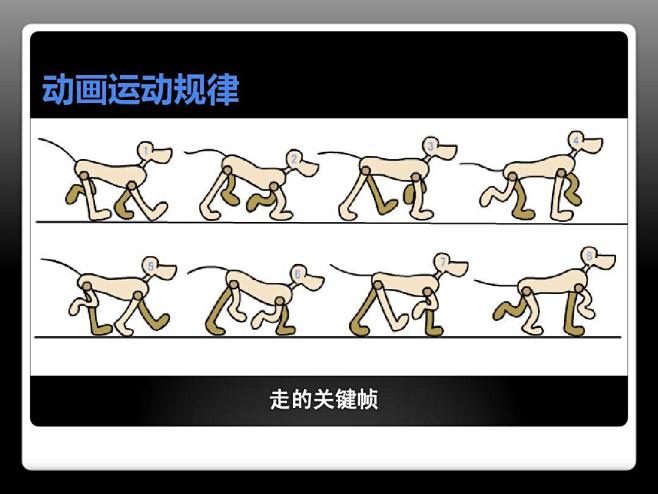 动画运动规律

1 2 3 4

5 6 7 8

走的关键帧